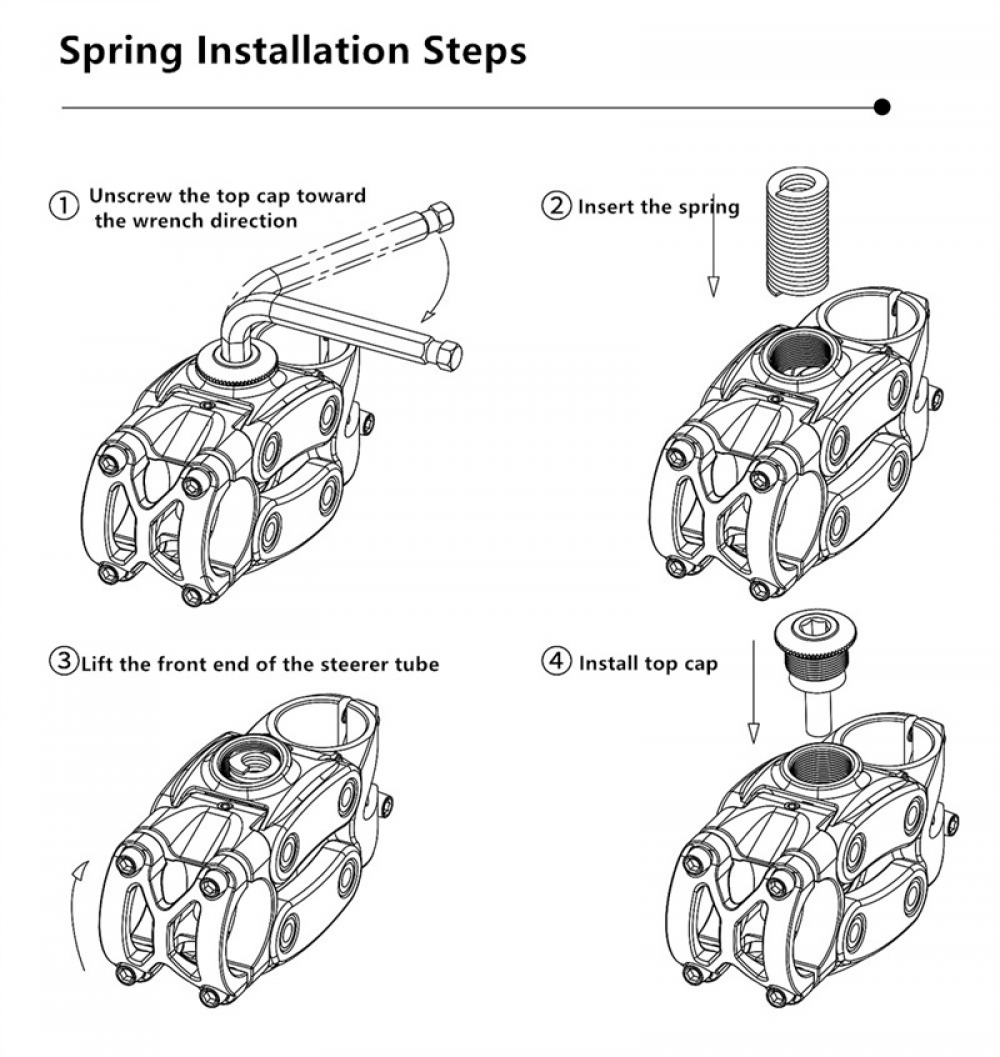 Spring Installation Steps

① Unscrew the top cap toward the wrench direction

② Insert the spring

③ Lift the front end of the steerer tube

④ Install top cap