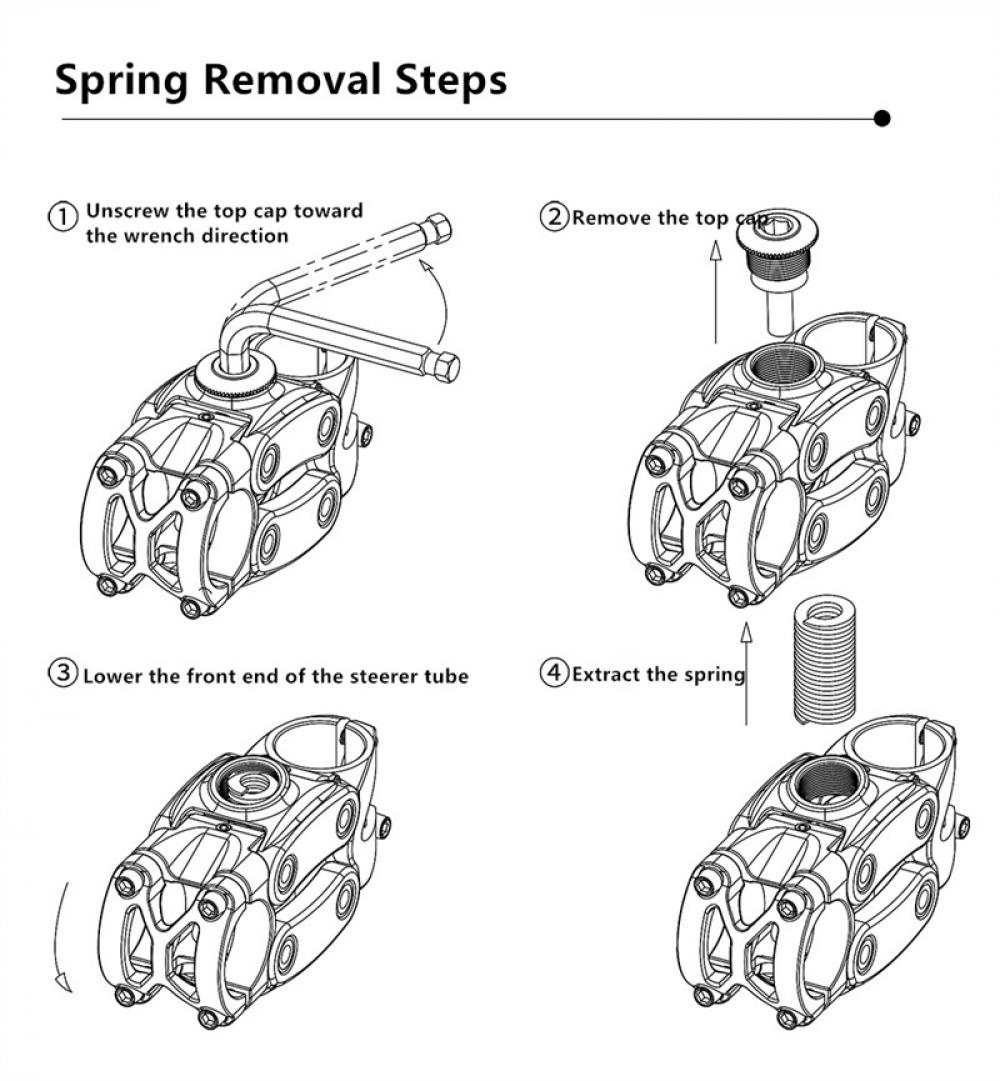 Spring Removal Steps

① Unscrew the top cap toward the wrench direction

② Remove the top cap

③ Lower the front end of the steerer tube

④ Extract the spring